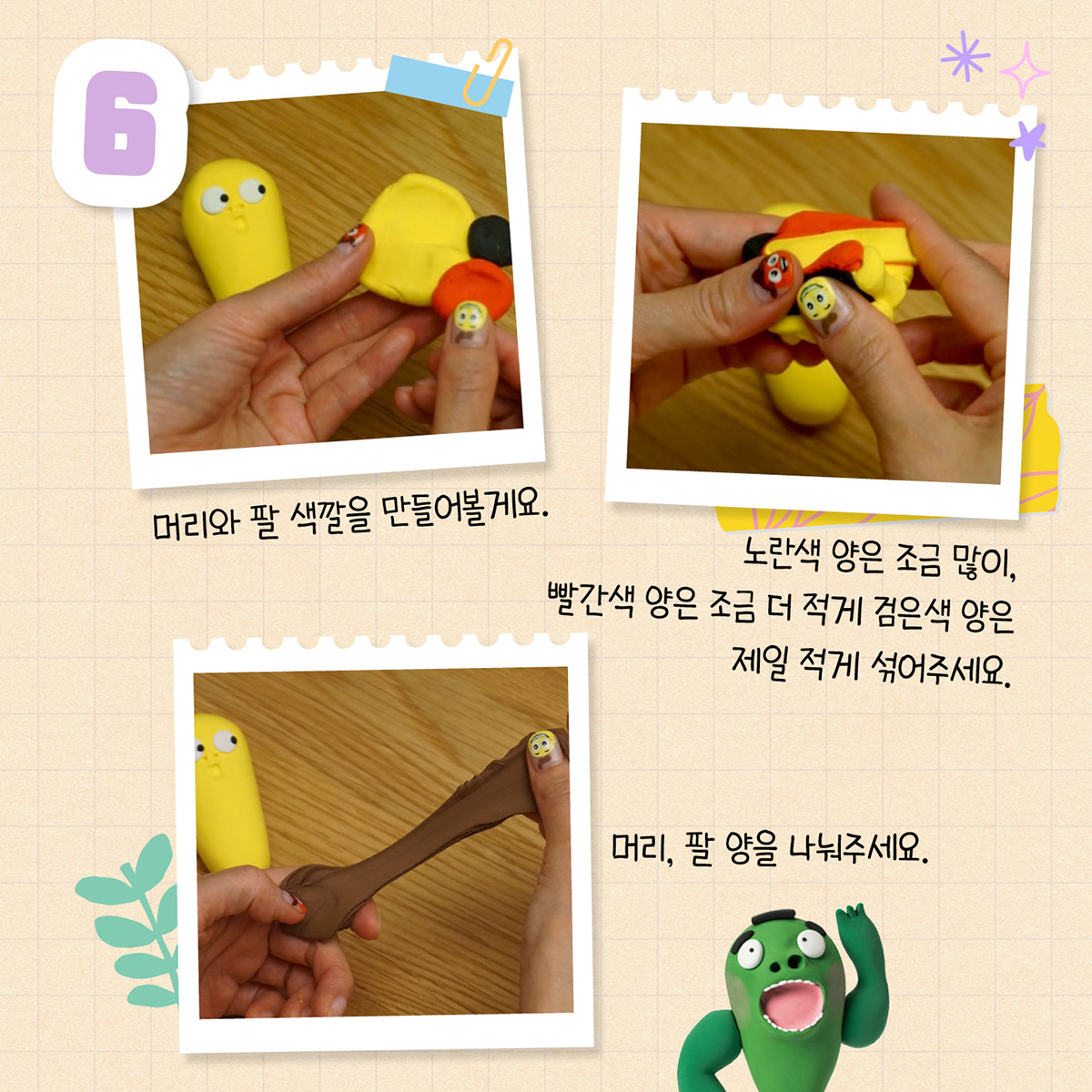 6

머리와 팔 색깔을 만들어볼게요.

노란색 양은 조금 많이,
빨간색 양은 조금 더 적게 검은색 양은
제일 적게 섞어주세요.

머리, 팔 양을 나눠주세요.